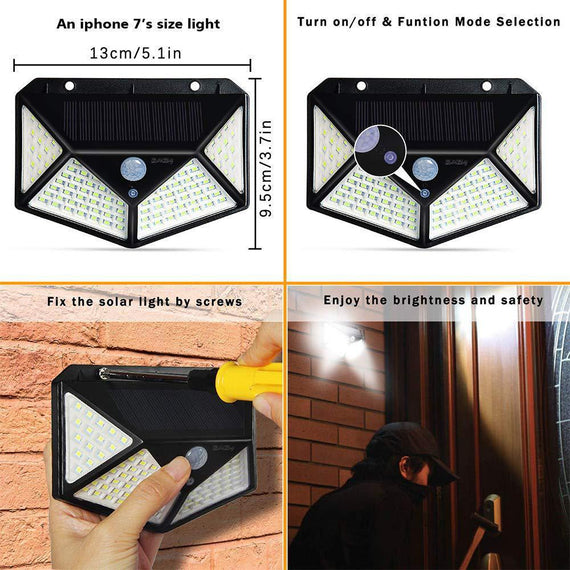 An iphone 7's size light

13cm/5.1in

9.5cm/3.7in

Turn on/off & Funtion Mode Selection

Fix the solar light by screws

Enjoy the brightness and safety